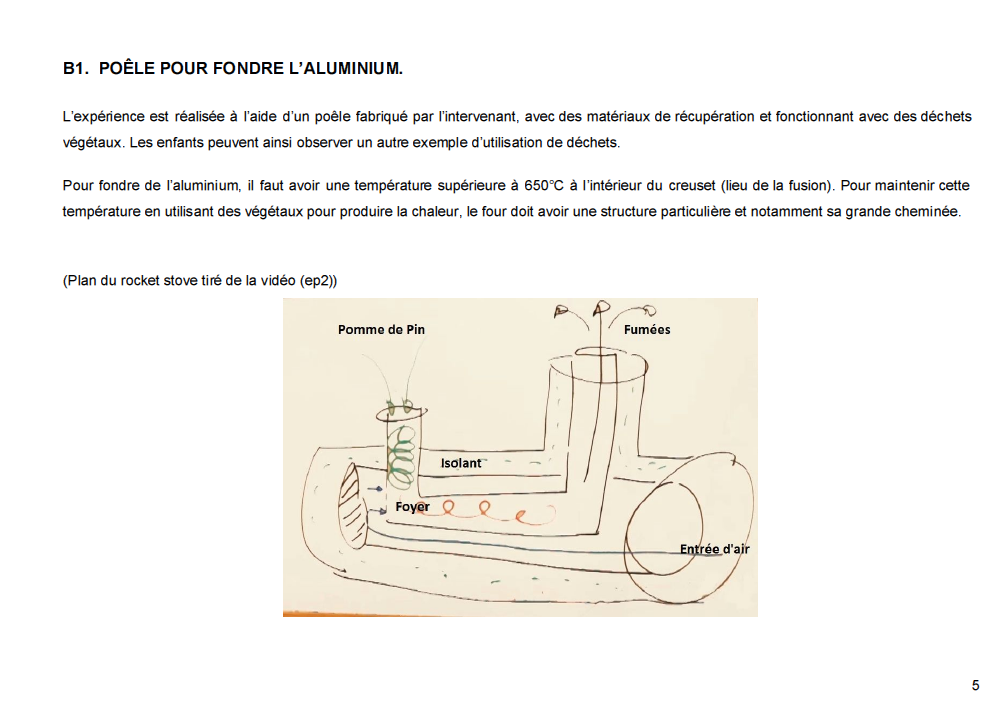 B1. POÊLE POUR FONDRE L'ALUMINIUM.

L'expérience est réalisée à l'aide d'un poêle fabriqué par l'intervenant, avec des matériaux de récupération et fonctionnant avec des déchets végétaux. Les enfants peuvent ainsi observer un autre exemple d'utilisation de déchets.

Pour fondre de l'aluminium, il faut avoir une température supérieure à 650°C à l'intérieur du creuset (lieu de la fusion). Pour maintenir cette température en utilisant des végétaux pour produire la chaleur, le four doit avoir une structure particulière et notamment sa grande cheminée.

(Plan du rocket stove tiré de la vidéo (ep2))

Pomme de Pin

Fumées

Isolant

Foyer

Entrée d'air

5